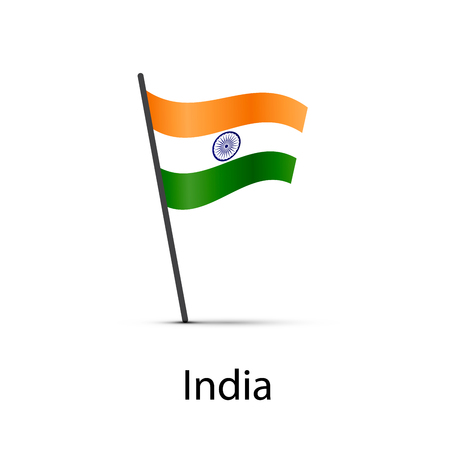 India